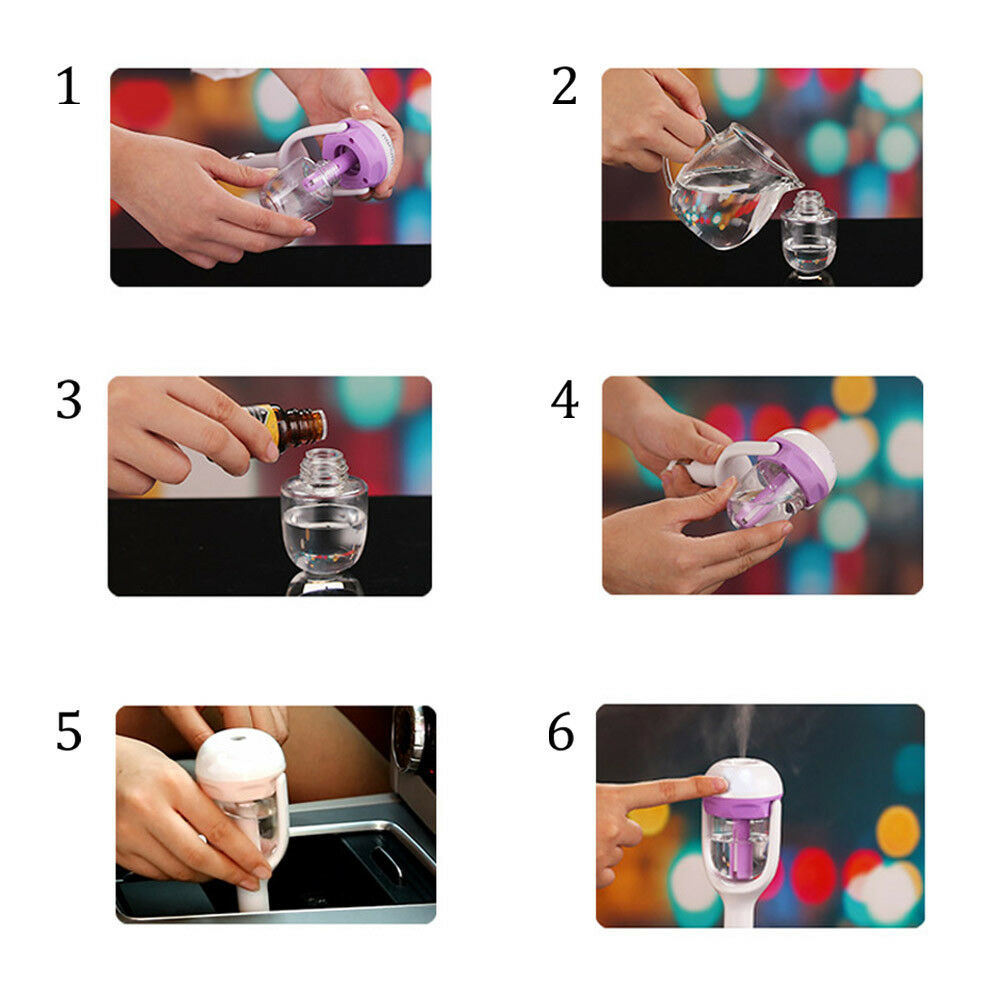 1

2

3

4

5

6